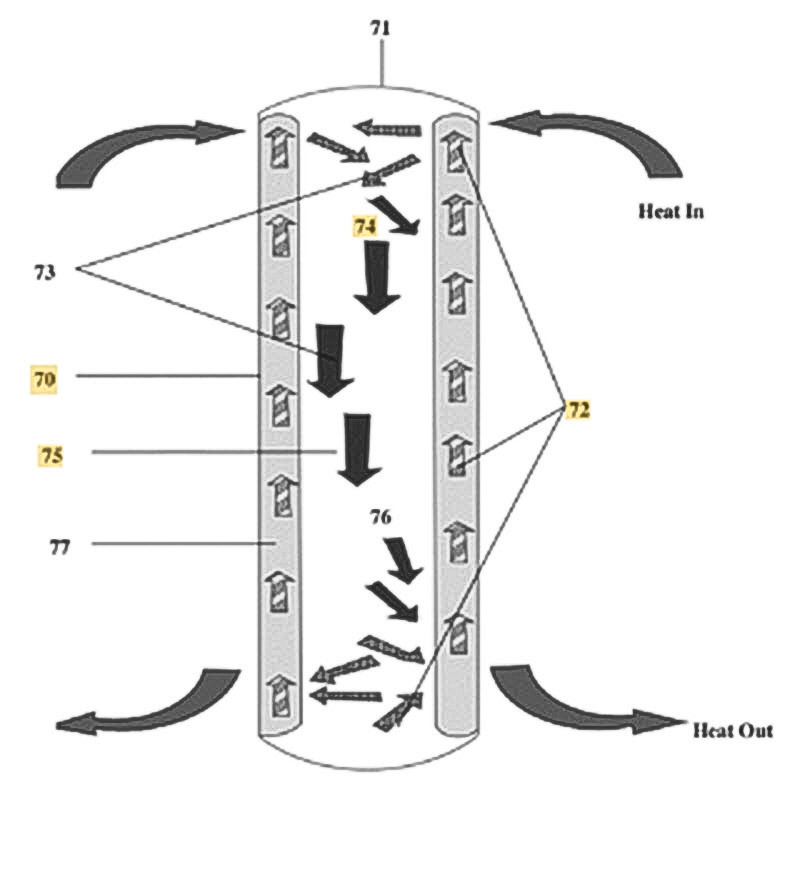 71

Heat In

74

73

70

72

75

76

77

Heat Out