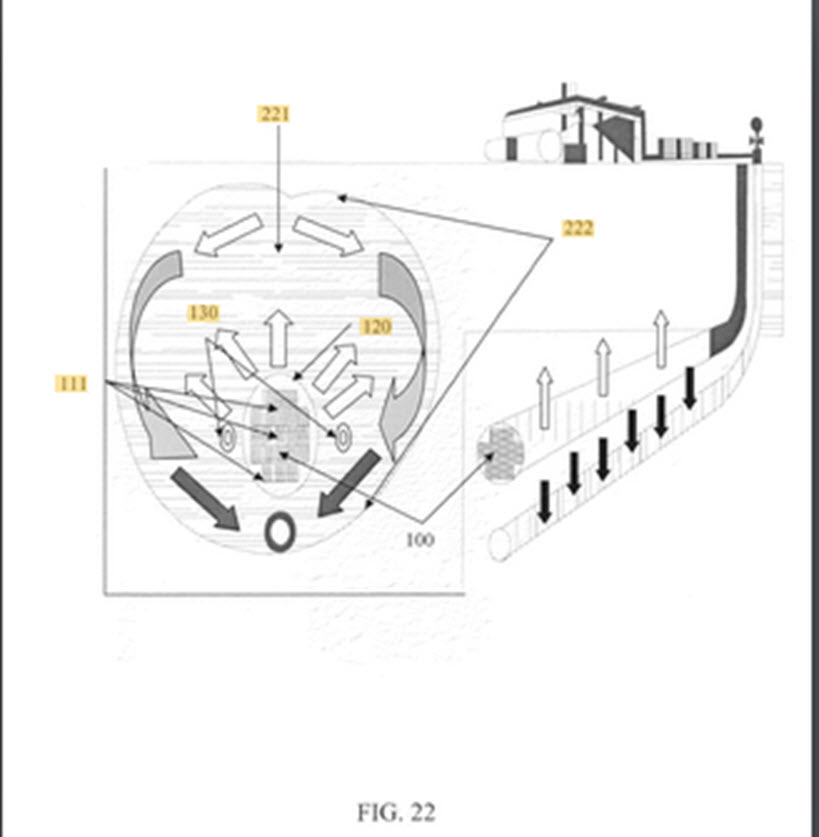 221

222

130

120

111

100

FIG. 22